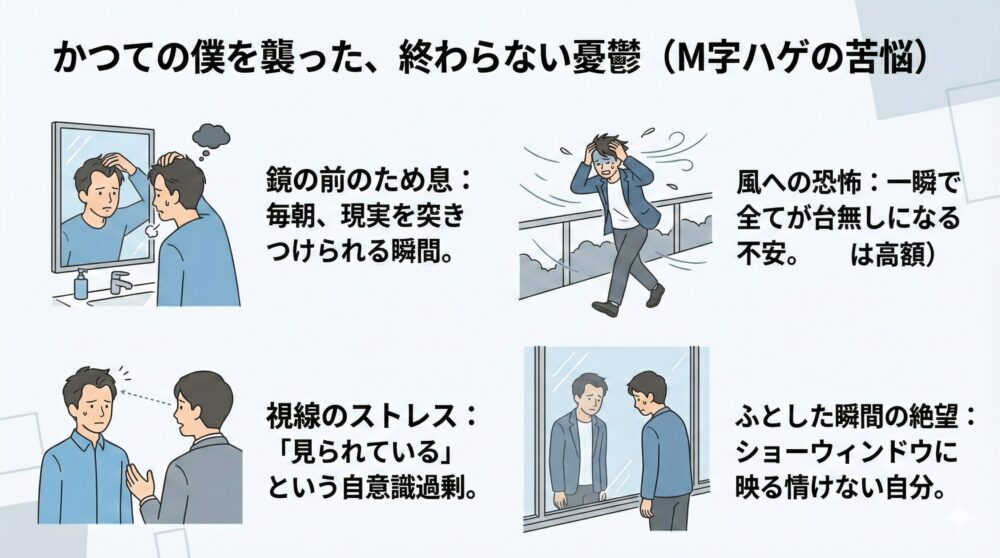 かつての僕を襲った、終わらない憂鬱（M字ハゲの苦悩）

鏡の前のため息：毎朝、現実を突きつけられる瞬間。

風への恐怖：一瞬で全てが台無しになる不安。　　は高額）

視線のストレス：「見られている」という自意識過剰。

ふとした瞬間の絶望：ショーウィンドウに映る情けない自分。